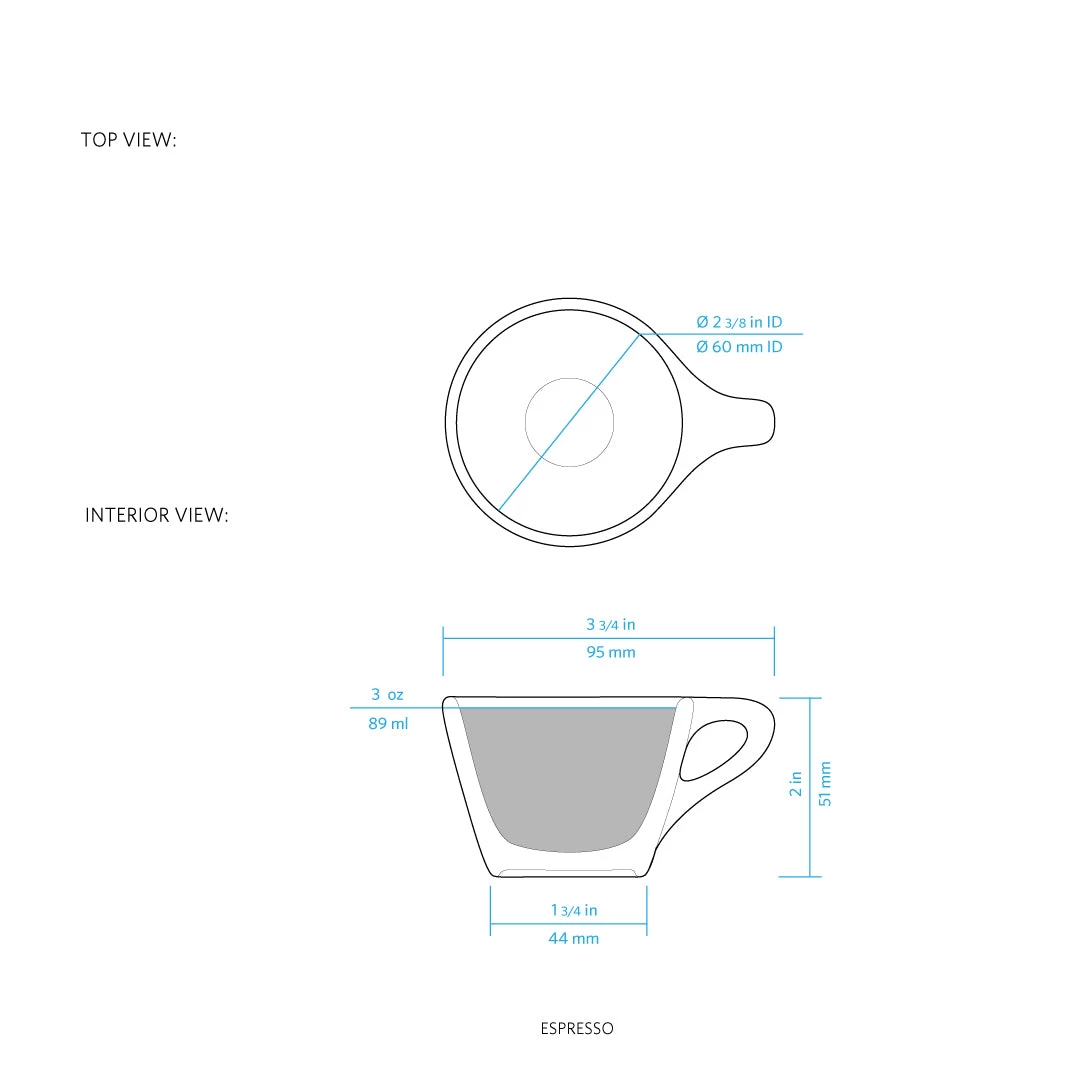 TOP VIEW:

Ø 2 3/8 in ID
Ø 60 mm ID

INTERIOR VIEW:

3 3/4 in
95 mm

3 oz
89 ml

2 in
51 mm

1 3/4 in
44 mm

ESPRESSO